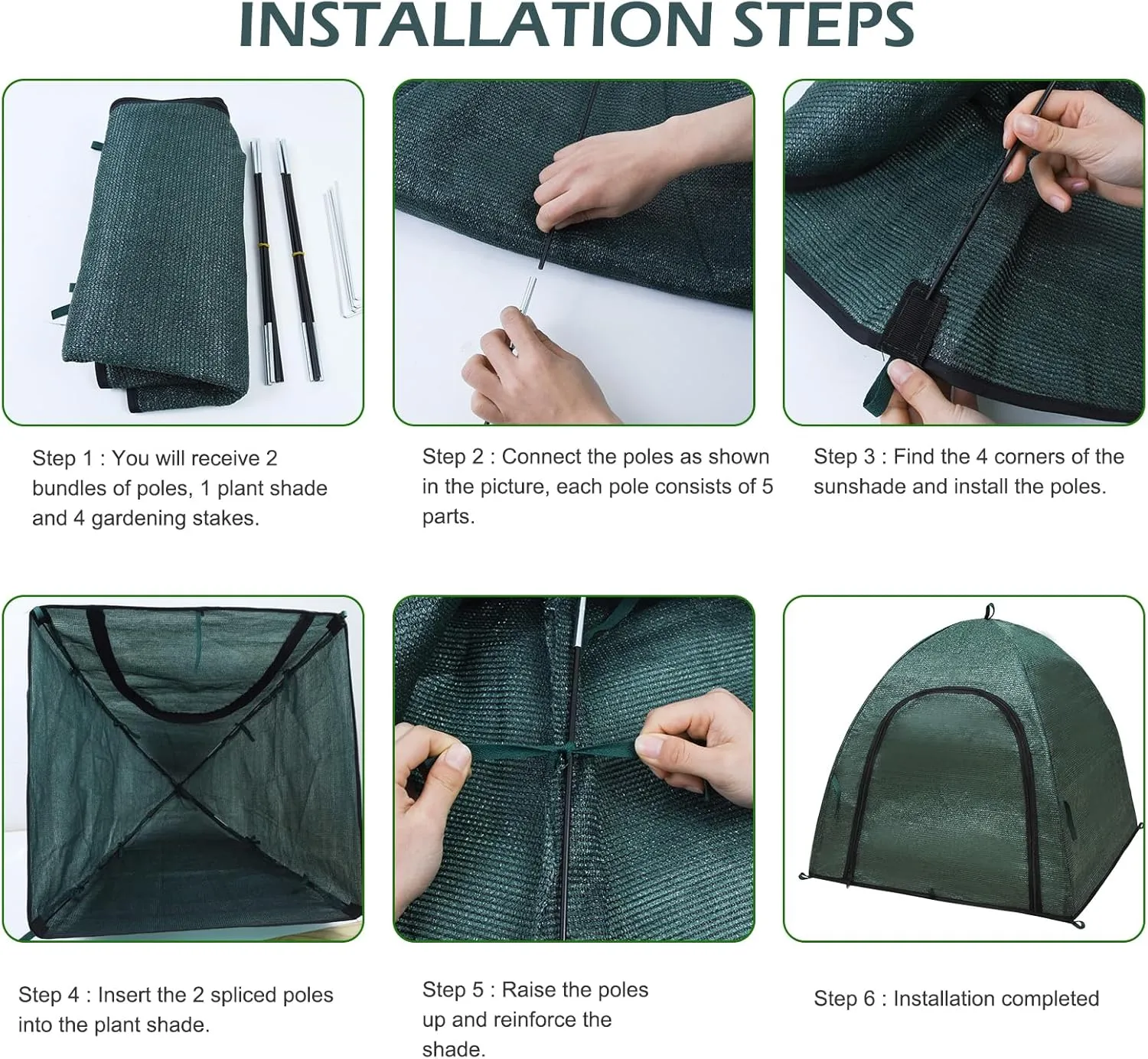 INSTALLATION STEPS

Step 1 : You will receive 2 bundles of poles, 1 plant shade and 4 gardening stakes.

Step 2 : Connect the poles as shown in the picture, each pole consists of 5 parts.

Step 3 : Find the 4 corners of the sunshade and install the poles.

Step 4 : Insert the 2 spliced poles into the plant shade.

Step 5 : Raise the poles up and reinforce the shade.

Step 6 : Installation completed