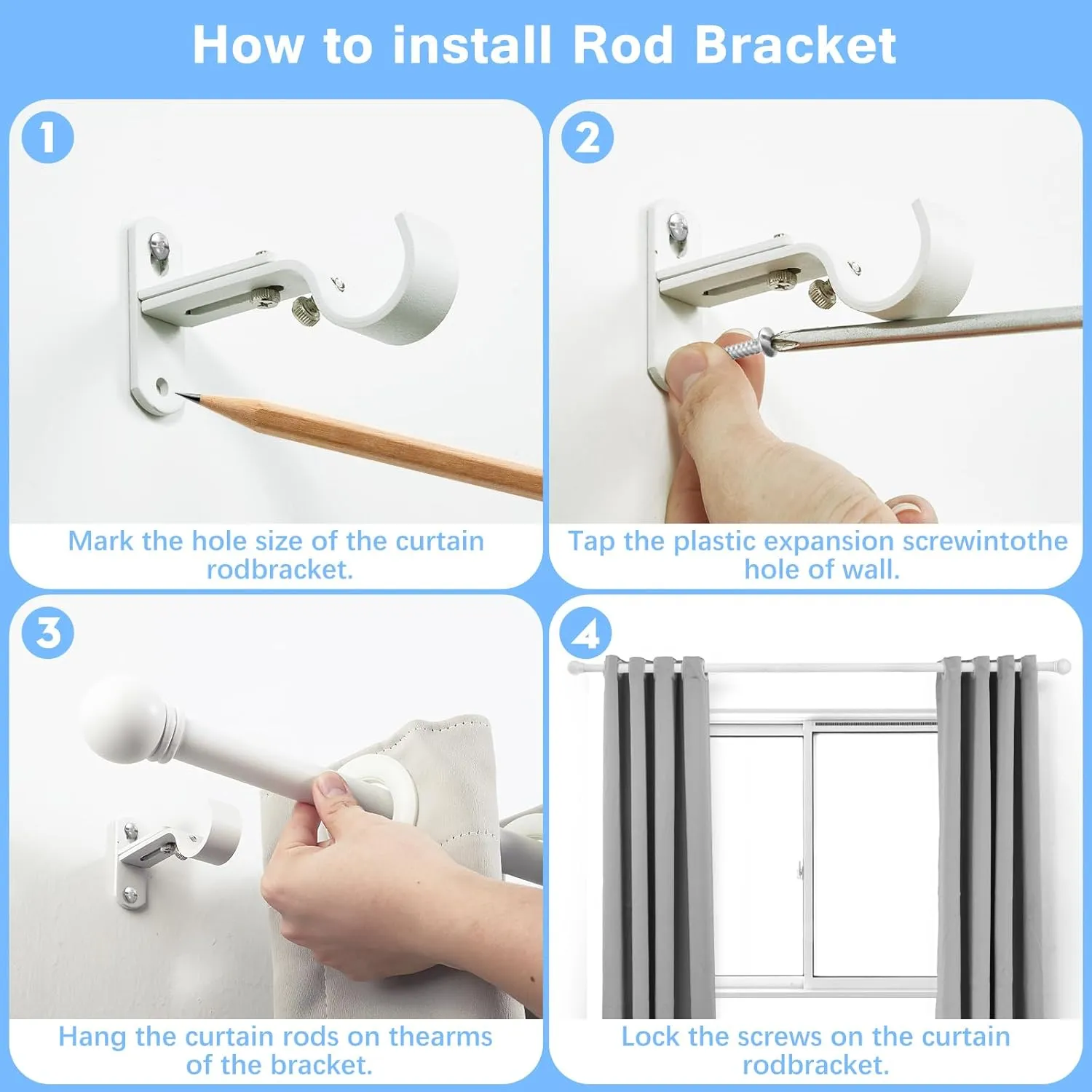 How to install Rod Bracket

1

Mark the hole size of the curtain rodbracket.

2

Tap the plastic expansion screwintothe hole of wall.

3

Hang the curtain rods on thearms of the bracket.

4

Lock the screws on the curtain rodbracket.