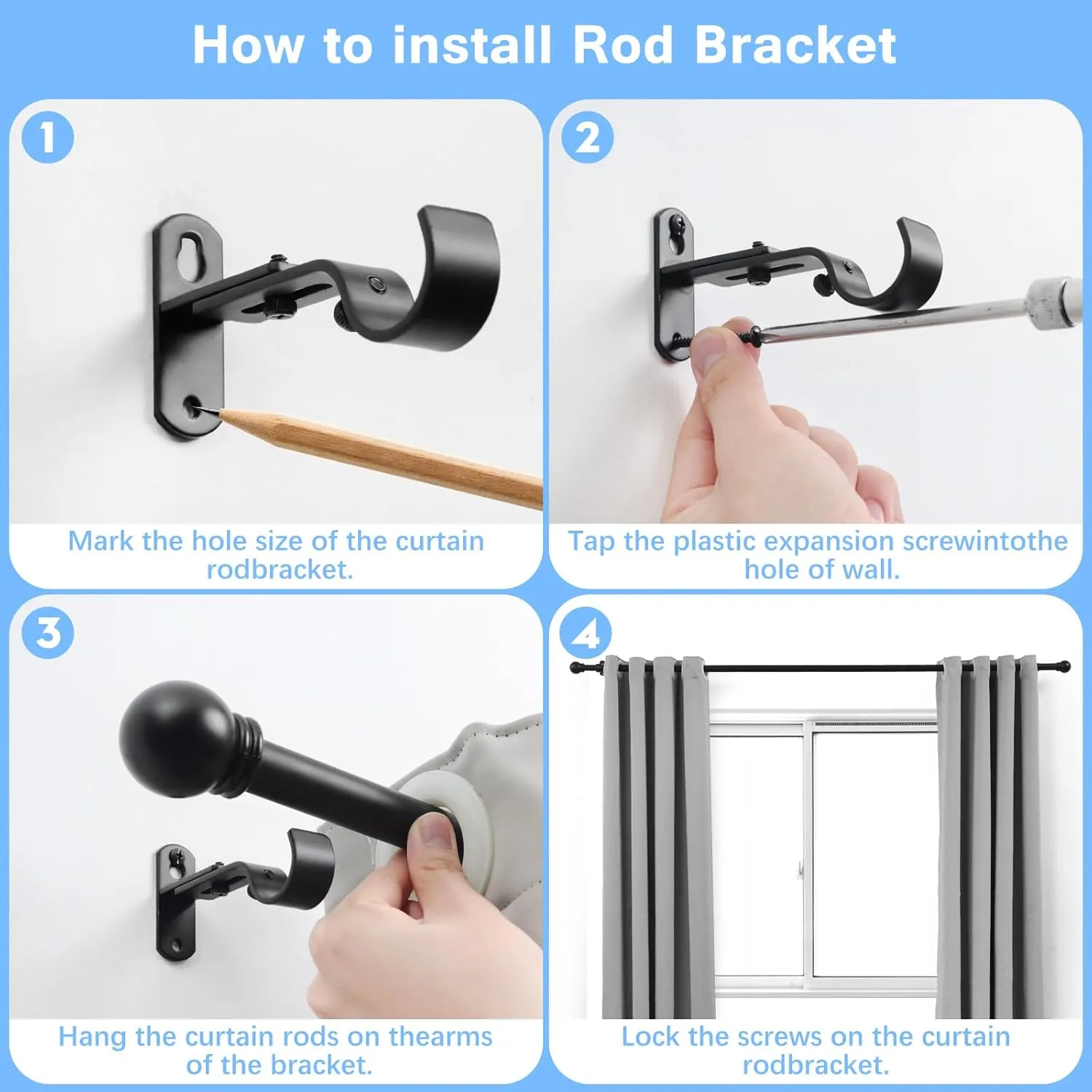 How to install Rod Bracket

1

Mark the hole size of the curtain rodbracket.

2

Tap the plastic expansion screwintothe hole of wall.

3

Hang the curtain rods on thearms of the bracket.

4

Lock the screws on the curtain rodbracket.