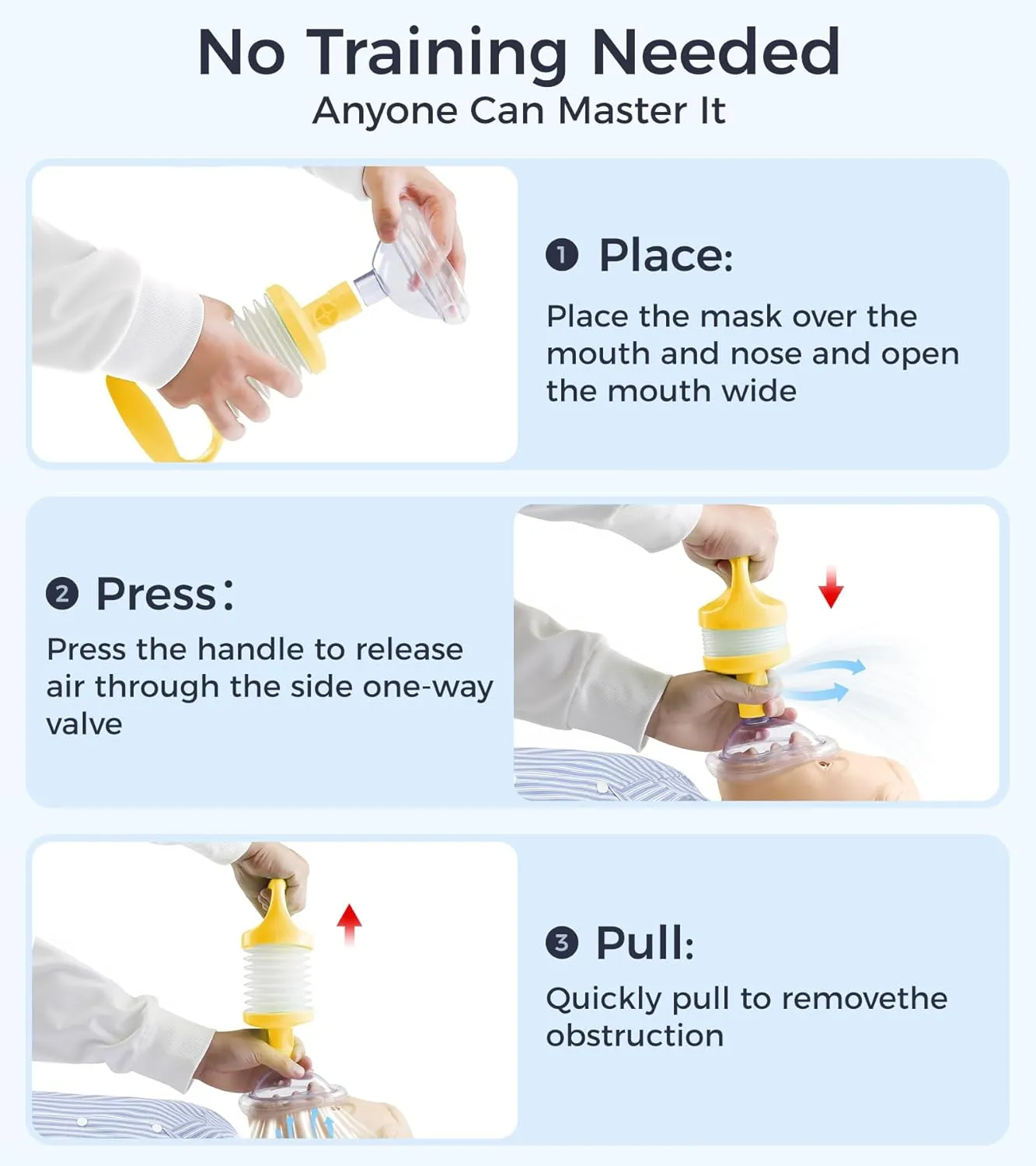 No Training Needed
Anyone Can Master It

1 Place:
Place the mask over the mouth and nose and open the mouth wide

2 Press：
Press the handle to release air through the side one-way valve

3 Pull:
Quickly pull to removethe obstruction