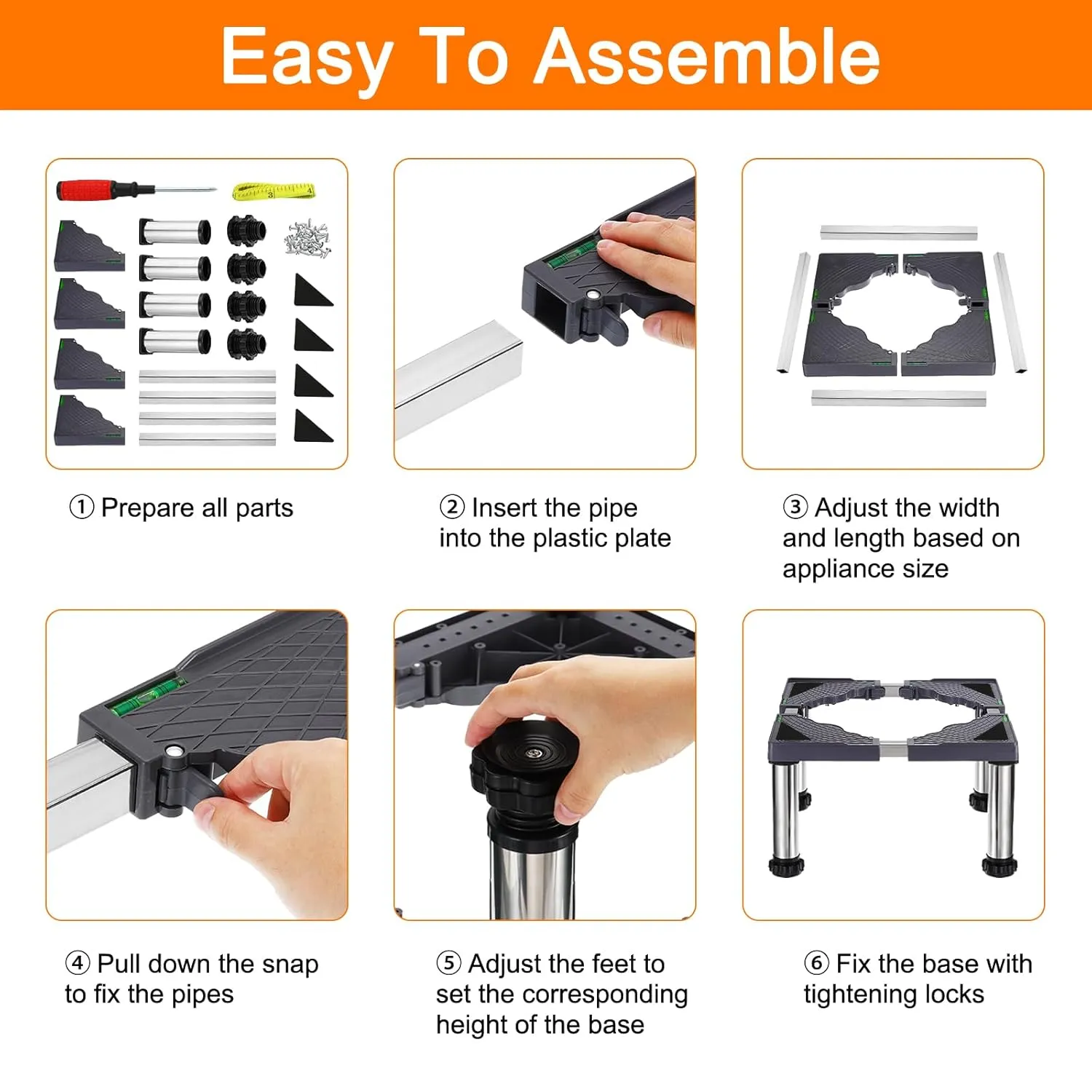 Easy To Assemble

① Prepare all parts

② Insert the pipe into the plastic plate

③ Adjust the width and length based on appliance size

④ Pull down the snap to fix the pipes

⑤ Adjust the feet to set the corresponding height of the base

⑥ Fix the base with tightening locks