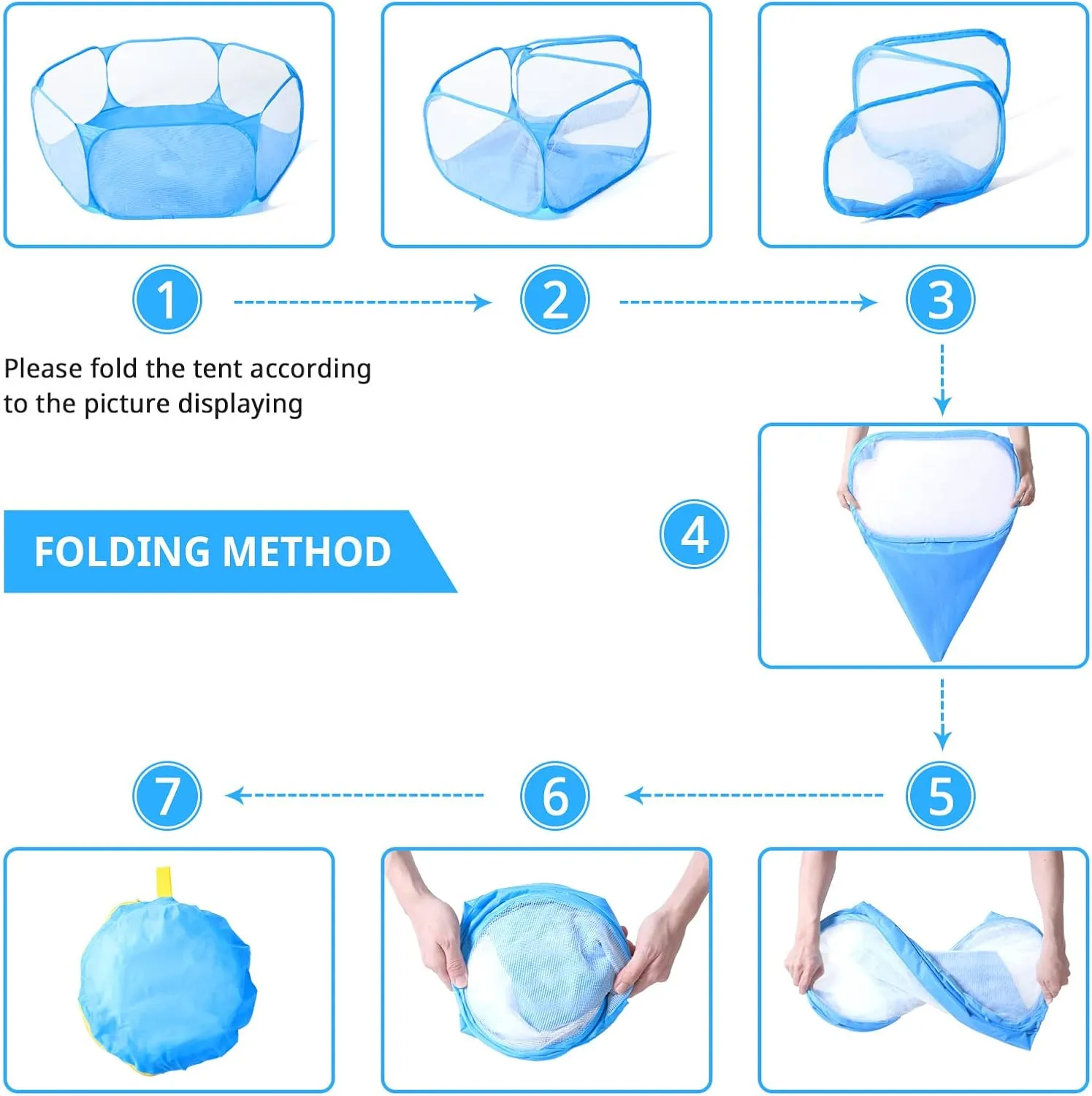 1

2

3

Please fold the tent according to the picture displaying

FOLDING METHOD

4

7

6

5